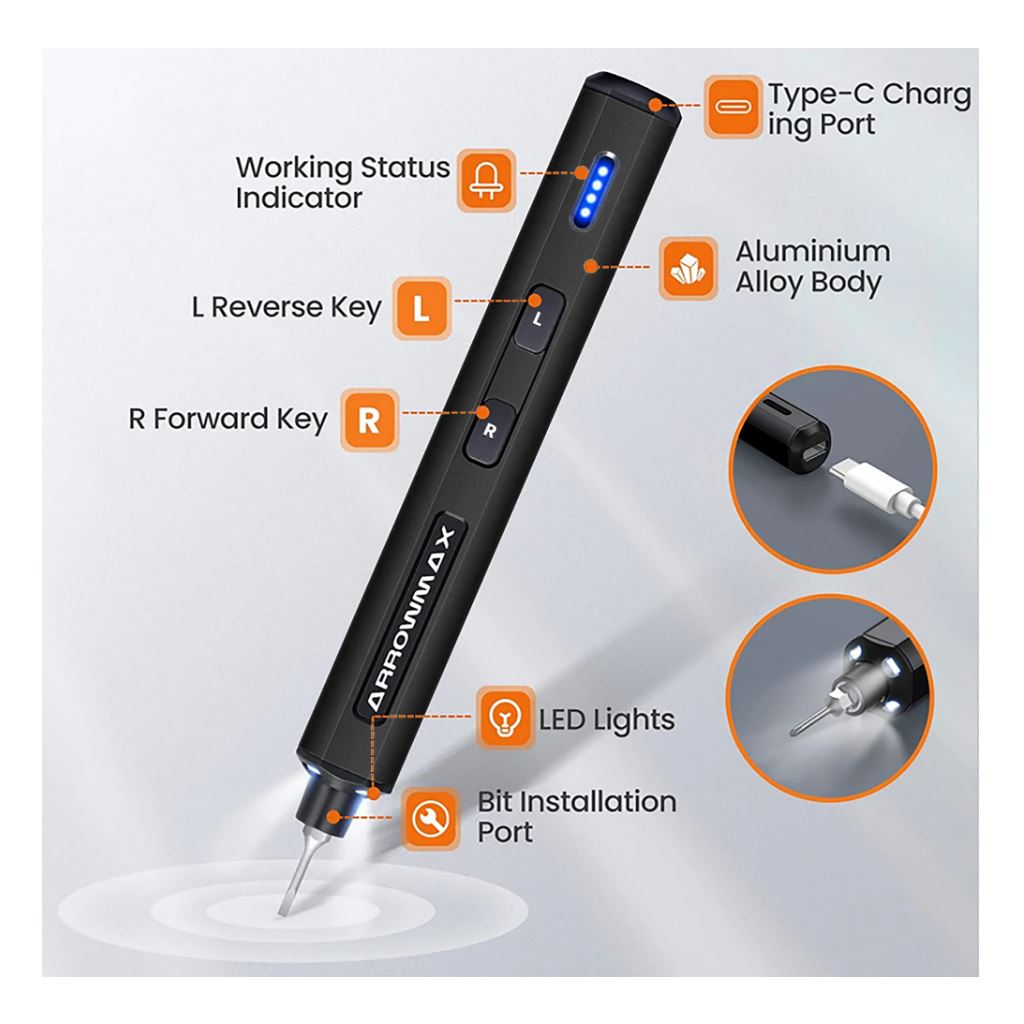 Type-C Charg ing Port

Working Status Indicator

Aluminium Alloy Body

L Reverse Key L

L

R Forward Key R

R

ARROWMAX

LED Lights

Bit Installation Port