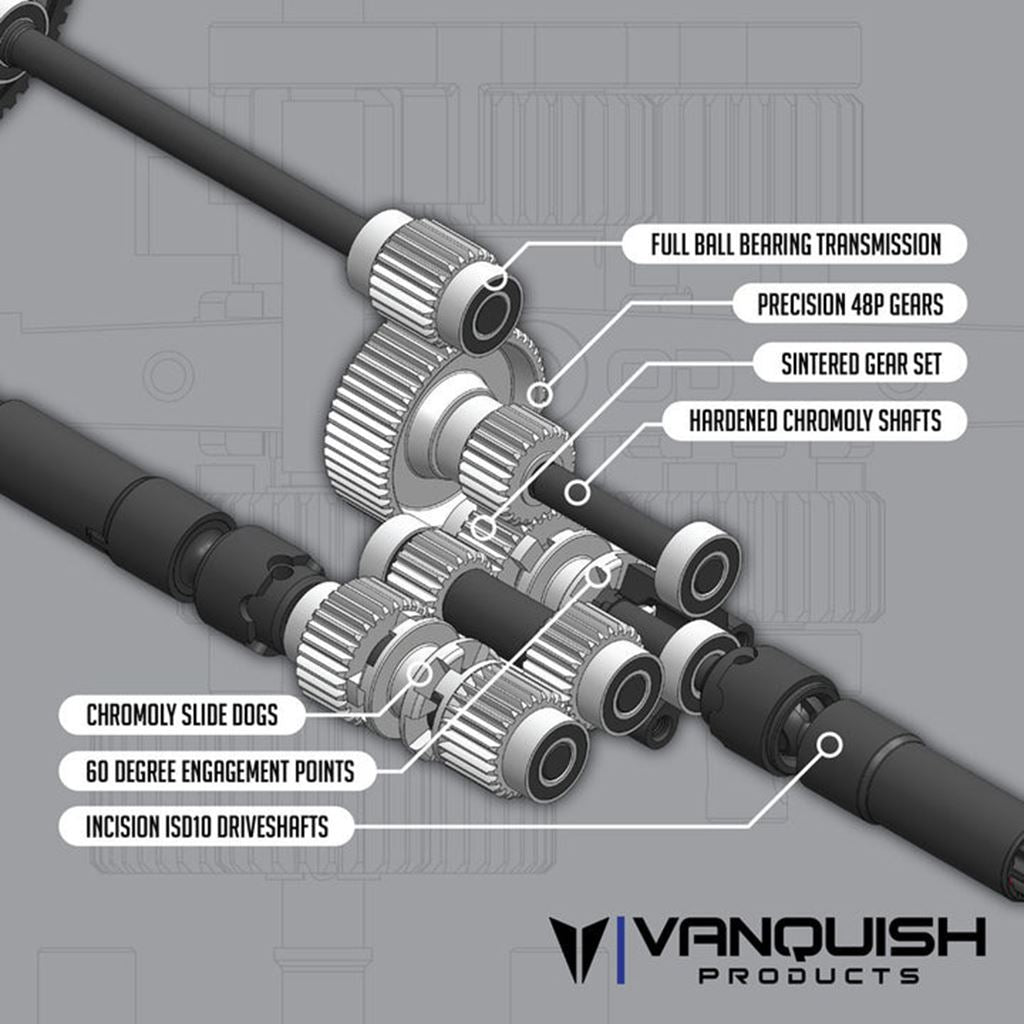 FULL BALL BEARING TRANSMISSION

PRECISION 48P GEARS

SINTERED GEAR SET

HARDENED CHROMOLY SHAFTS

CHROMOLY SLIDE DOGS

60 DEGREE ENGAGEMENT POINTS

INCISION ISD10 DRIVESHAFTS

VANQUISH PRODUCTS