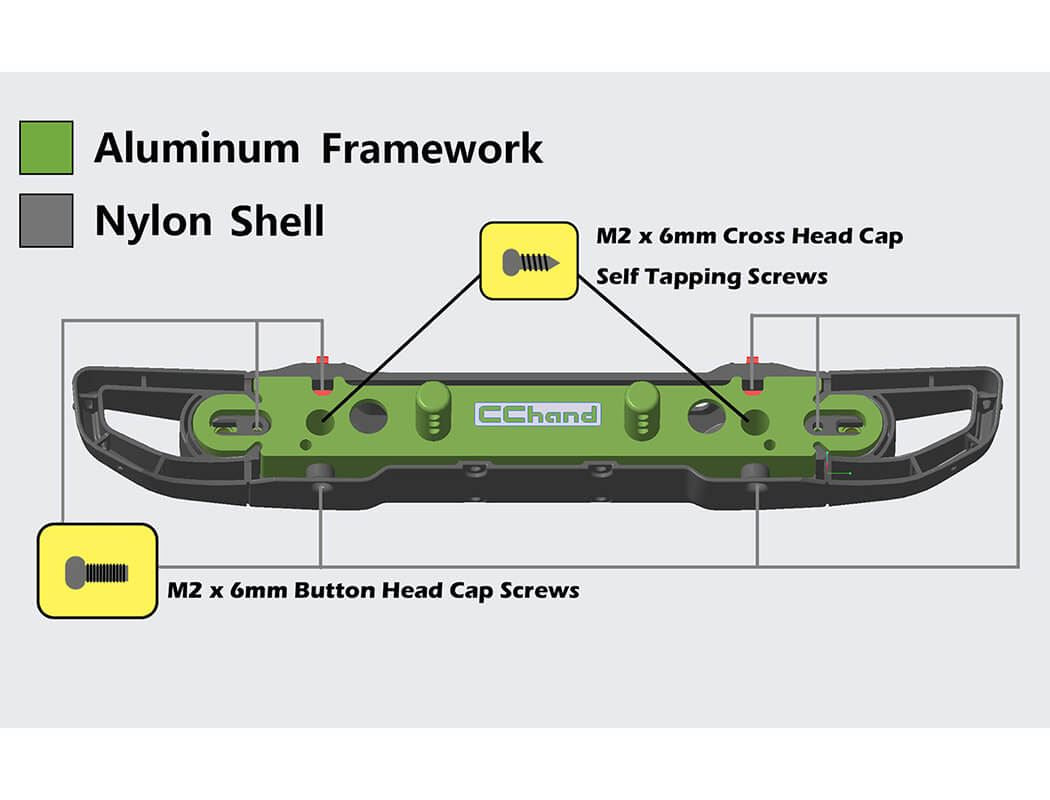 Aluminum Framework

Nylon Shell

M2 x 6mm Cross Head Cap Self Tapping Screws

CChand

M2 x 6mm Button Head Cap Screws