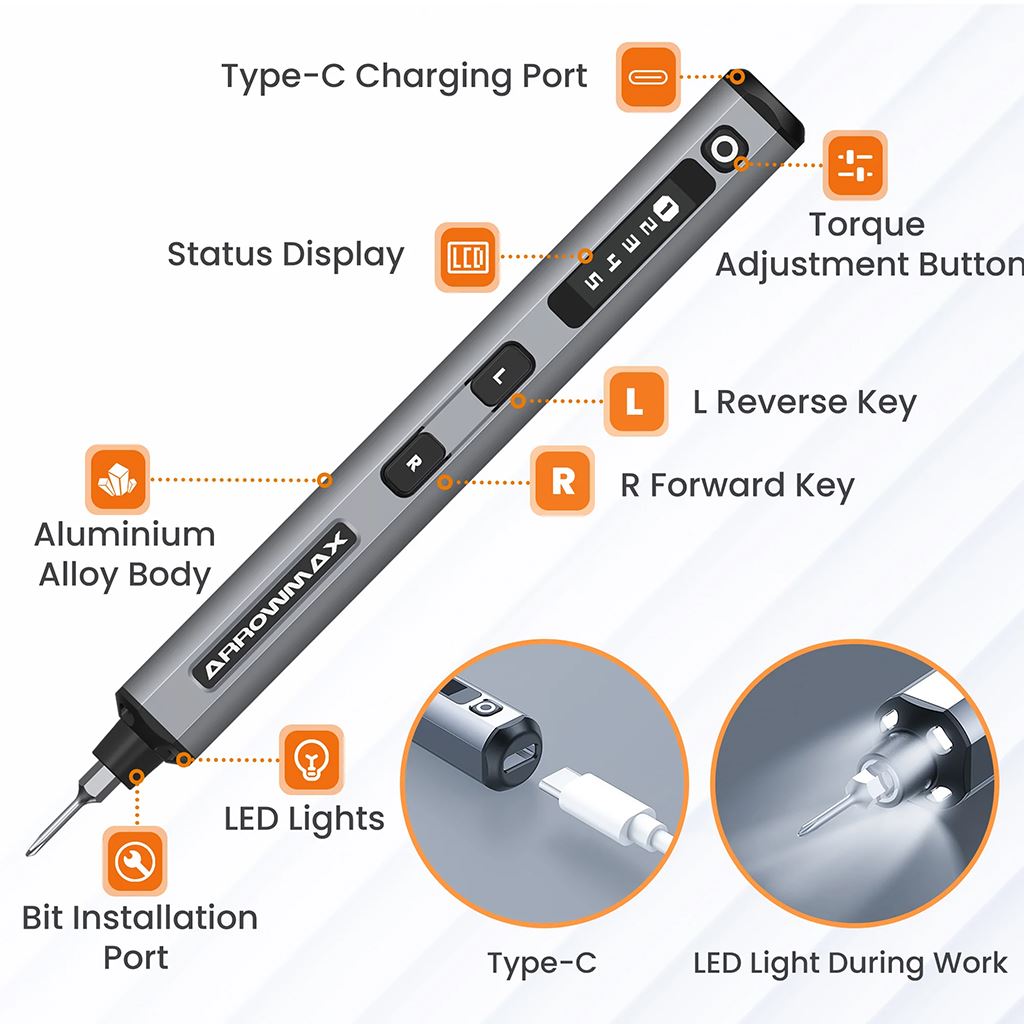 Type-C Charging Port

Torque Adjustment Button

Status Display

LCD

1 2 3 4 5

L

L Reverse Key

R

R Forward Key

Aluminium Alloy Body

ARROWMAX

LED Lights

Bit Installation Port

Type-C

LED Light During Work