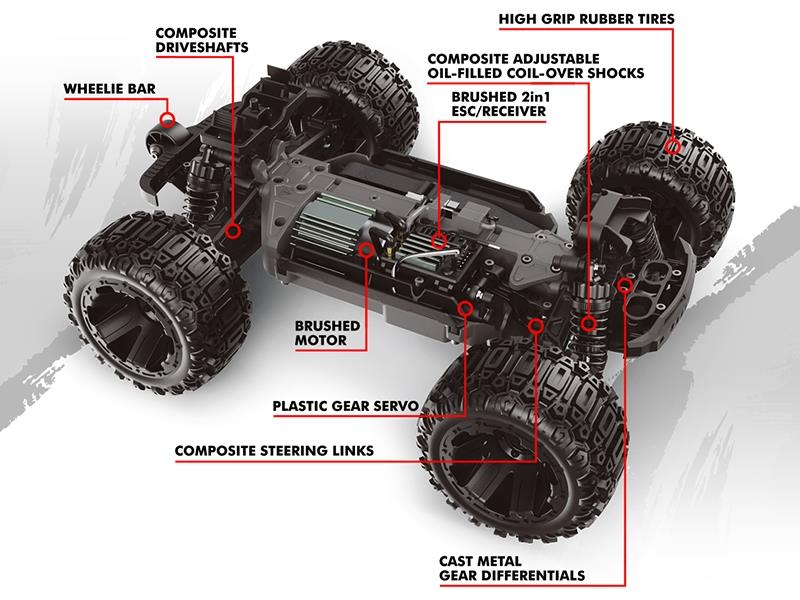 HIGH GRIP RUBBER TIRES

COMPOSITE DRIVESHAFTS

COMPOSITE ADJUSTABLE OIL-FILLED COIL-OVER SHOCKS

WHEELIE BAR

BRUSHED 2in1 ESC/RECEIVER

BRUSHED MOTOR

PLASTIC GEAR SERVO

COMPOSITE STEERING LINKS

CAST METAL GEAR DIFFERENTIALS