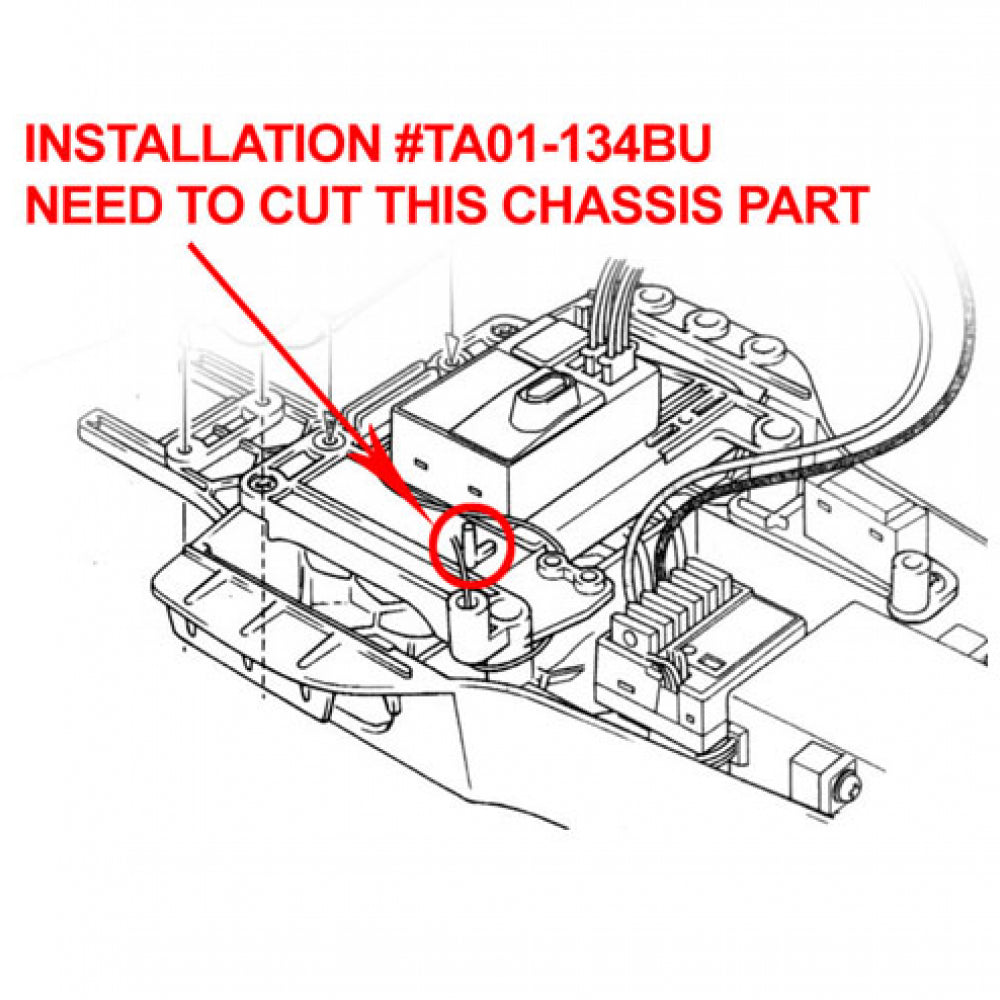 INSTALLATION #TA01-134BU
NEED TO CUT THIS CHASSIS PART