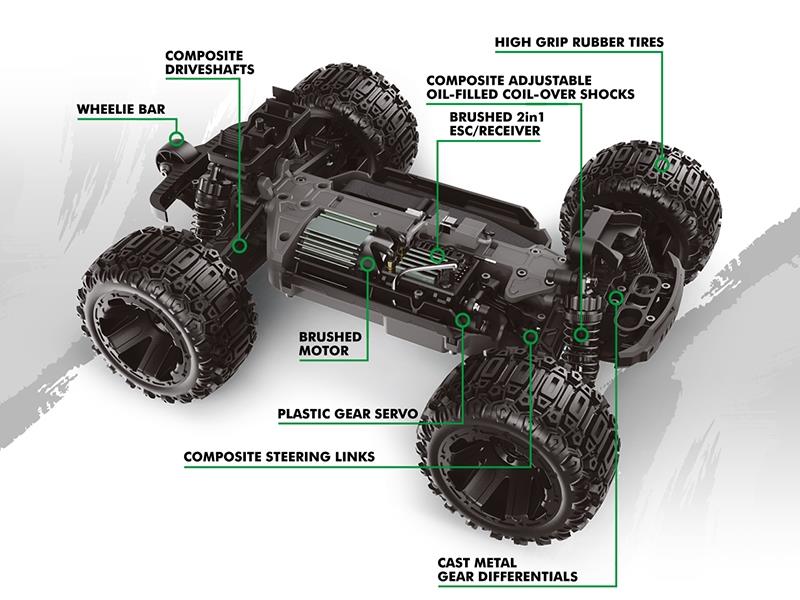 COMPOSITE DRIVESHAFTS

WHEELIE BAR

HIGH GRIP RUBBER TIRES

COMPOSITE ADJUSTABLE OIL-FILLED COIL-OVER SHOCKS

BRUSHED 2in1 ESC/RECEIVER

BRUSHED MOTOR

PLASTIC GEAR SERVO

COMPOSITE STEERING LINKS

CAST METAL GEAR DIFFERENTIALS