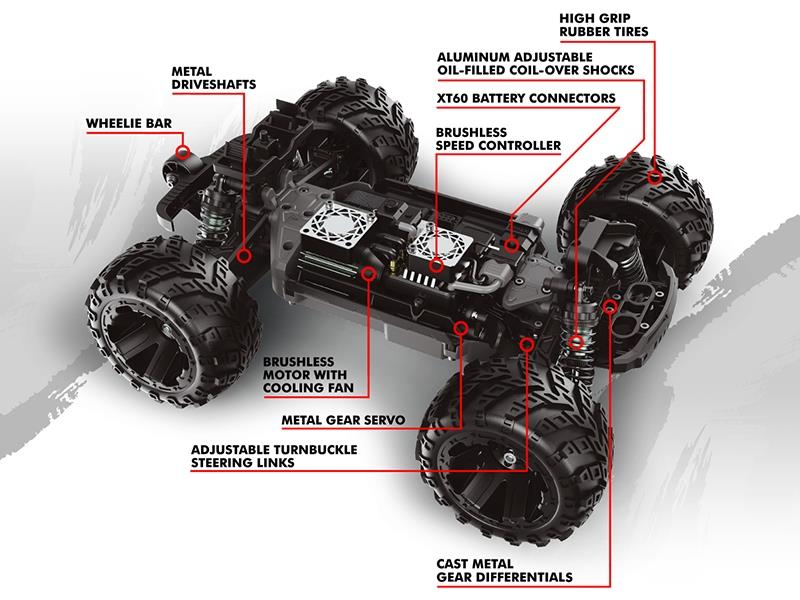 HIGH GRIP
RUBBER TIRES

METAL
DRIVESHAFTS

ALUMINUM ADJUSTABLE
OIL-FILLED COIL-OVER SHOCKS

XT60 BATTERY CONNECTORS

WHEELIE BAR

BRUSHLESS
SPEED CONTROLLER

BRUSHLESS
MOTOR WITH
COOLING FAN

METAL GEAR SERVO

ADJUSTABLE TURNBUCKLE
STEERING LINKS

CAST METAL
GEAR DIFFERENTIALS