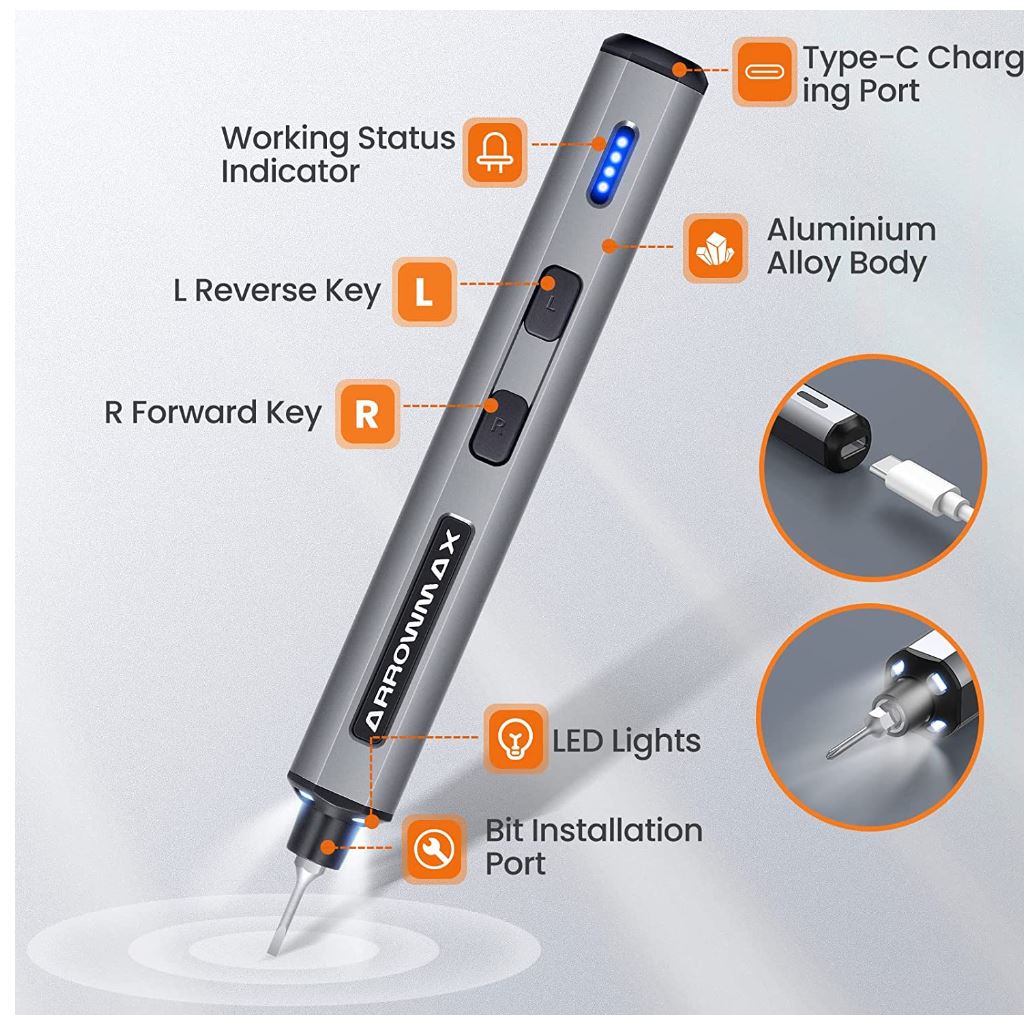 Type-C Charging Port

Working Status Indicator

Aluminium Alloy Body

L Reverse Key L

L

R Forward Key R

R

ARROWMAX

LED Lights

Bit Installation Port